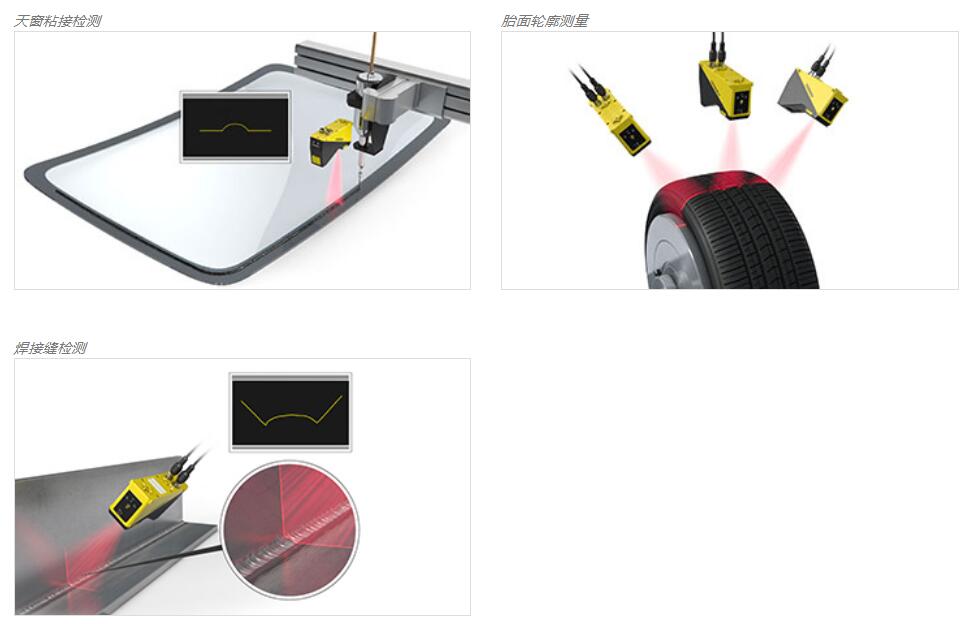 天窗粘接检测

胎面轮廓测量

焊接缝检测